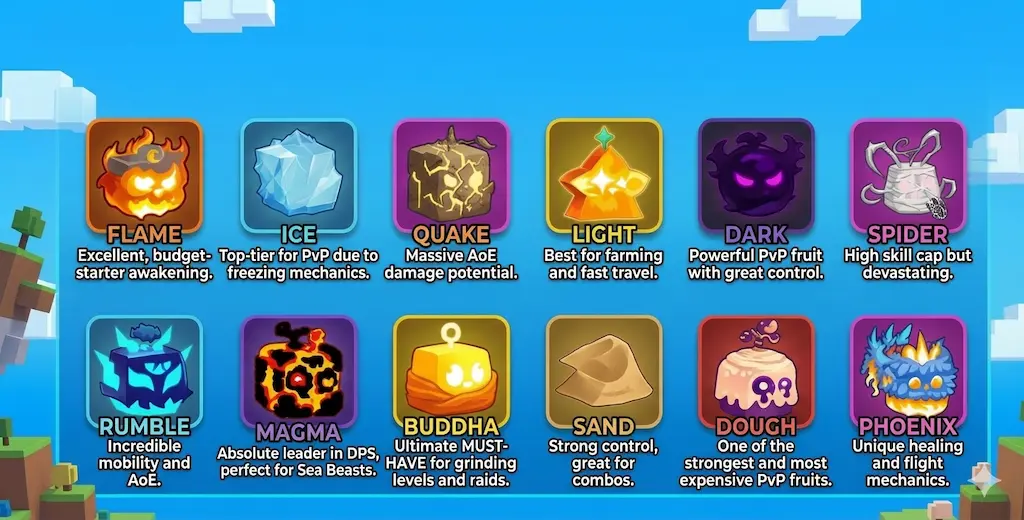 FLAME
Excellent, budget-starter awakening.

ICE
Top-tier for PvP due to freezing mechanics.

QUAKE
Massive AoE damage potential.

LIGHT
Best for farming and fast travel.

DARK
Powerful PvP fruit with great control.

SPIDER
High skill cap but devastating.

RUMBLE
Incredible mobility and AoE.

MAGMA
Absolute leader in DPS, perfect for Sea Beasts.

BUDDHA
Ultimate MUST-HAVE for grinding levels and raids.

SAND
Strong control, great for combos.

DOUGH
One of the strongest and most expensive PvP fruits.

PHOENIX
Unique healing and flight mechanics.